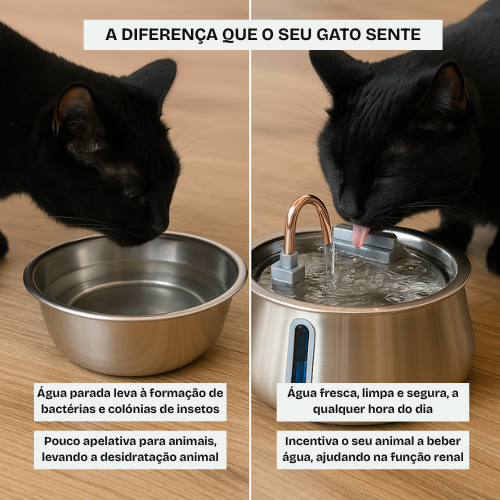 A DIFERENÇA QUE O SEU GATO SENTE

Água parada leva à formação de bactérias e colónias de insetos

Pouco apelativa para animais, levando a desidratação animal

Água fresca, limpa e segura, a qualquer hora do dia

Incentiva o seu animal a beber água, ajudando na função renal